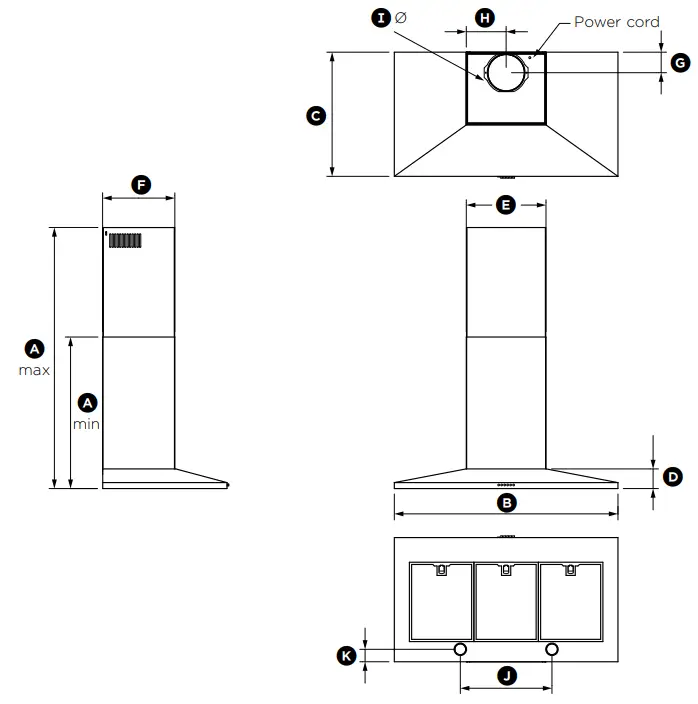 I Ø
H
Power cord
G
C
F
E
A
max
A
min
D
B
K
J