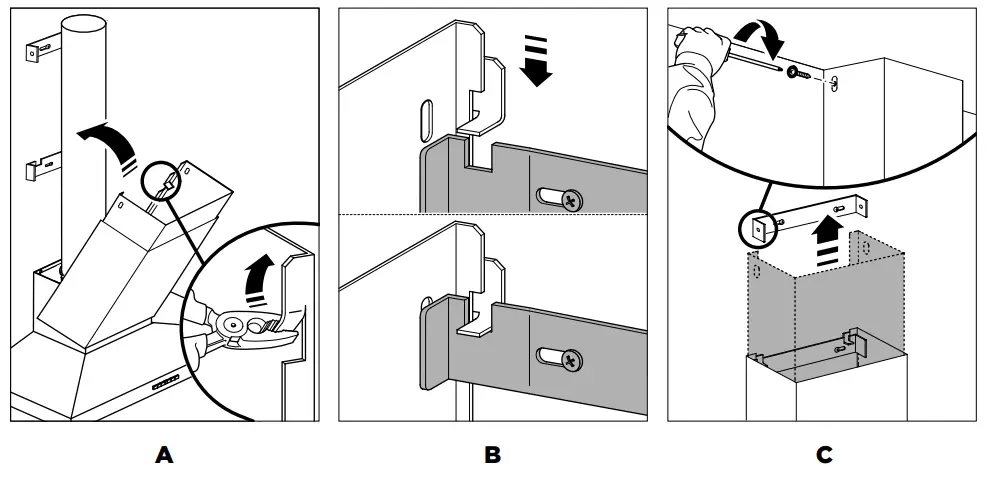 A

B

C