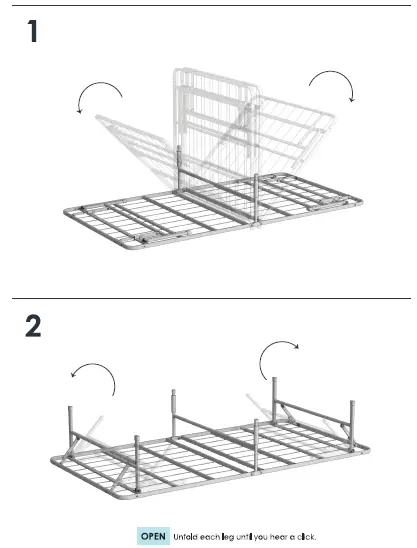 1

2

OPEN Unfold each leg until you hear a click.