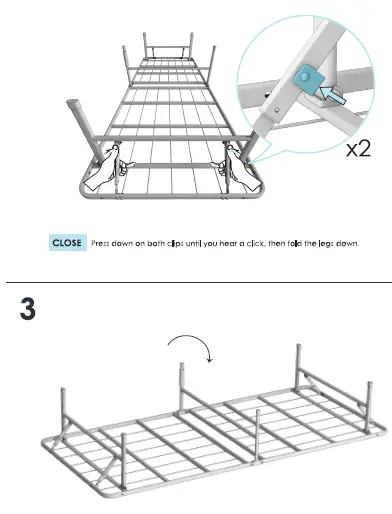 x2

CLOSE Press down on both clips until you hear a click, then fold the legs down.

3