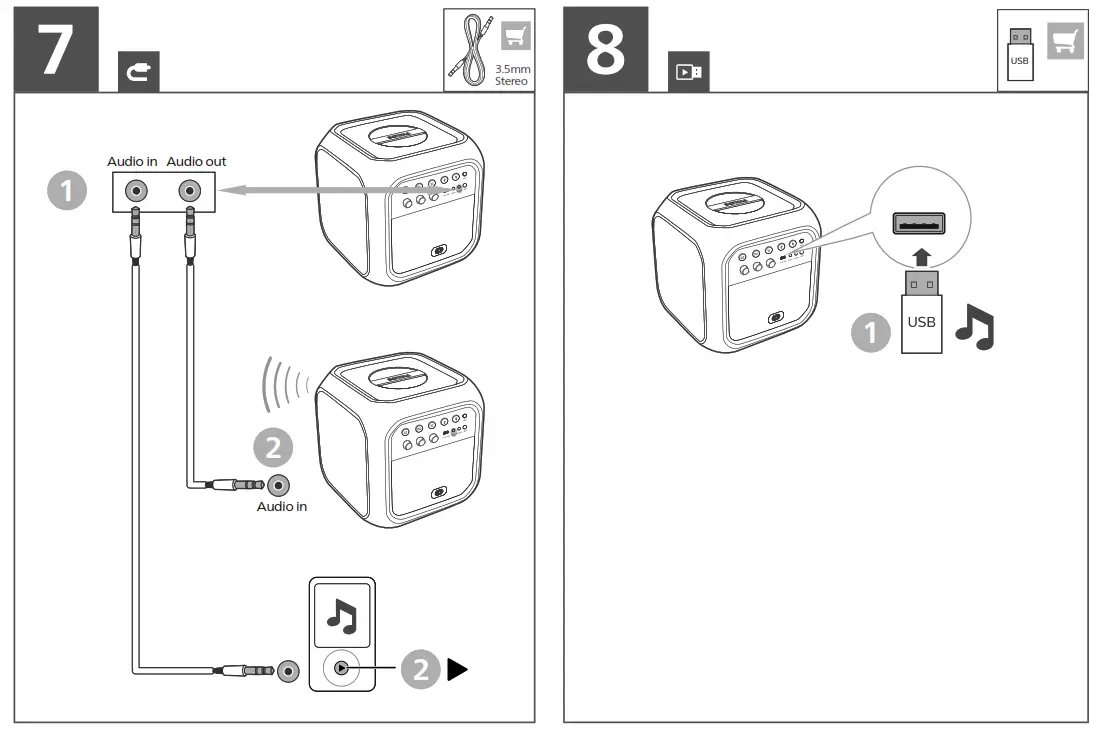 7

3.5mm Stereo

Audio in Audio out

1

2

Audio in

2

8

USB

1

USB