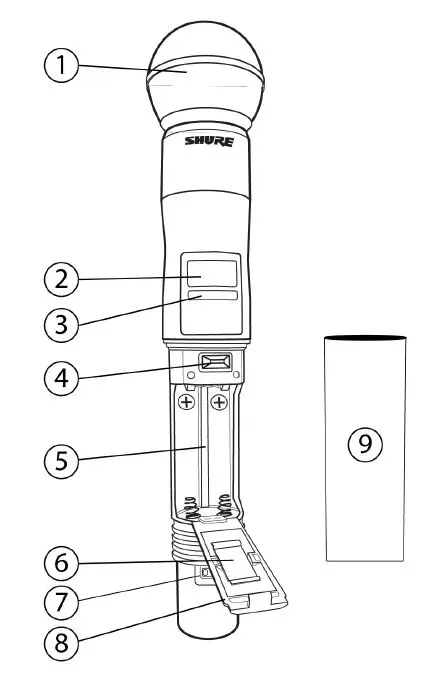 1
SHURE
2
3
4
5
6
7
8
9