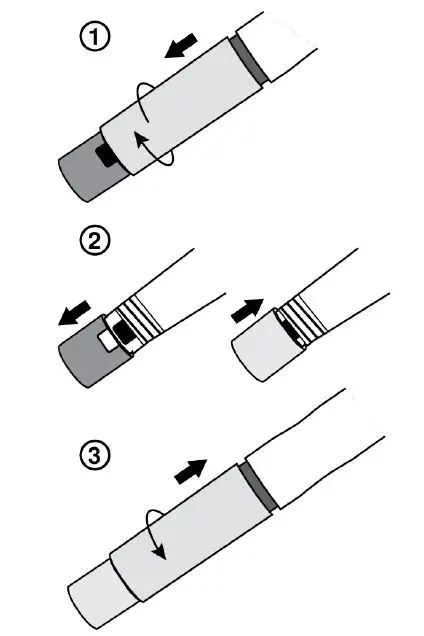 ①

②

③