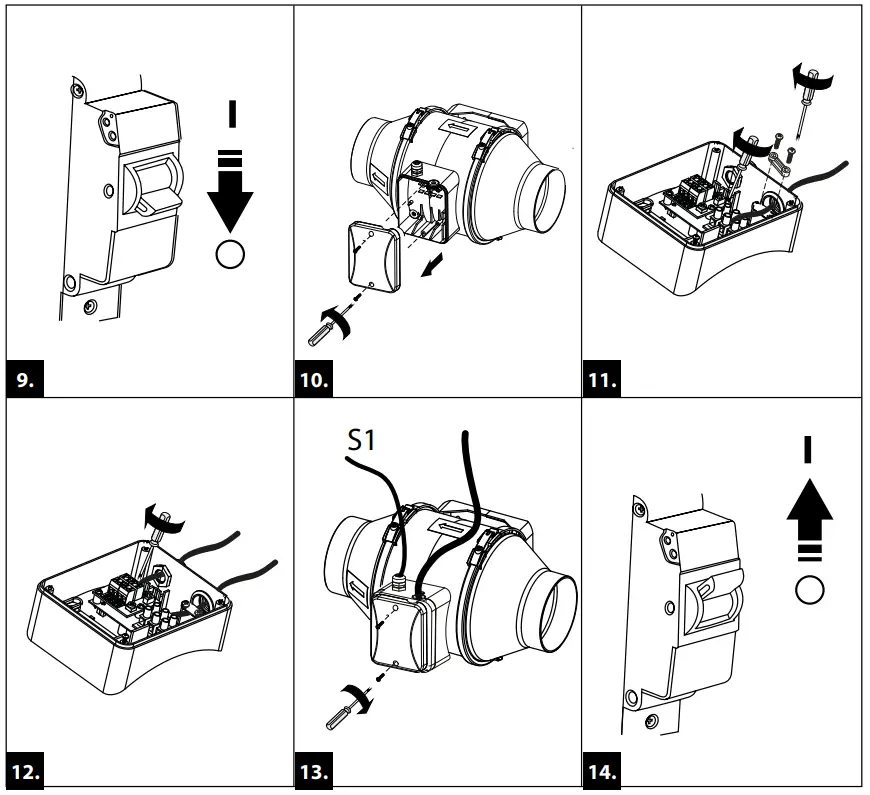 I

O

9.

10.

11.

12.

S1

13.

I

O

14.