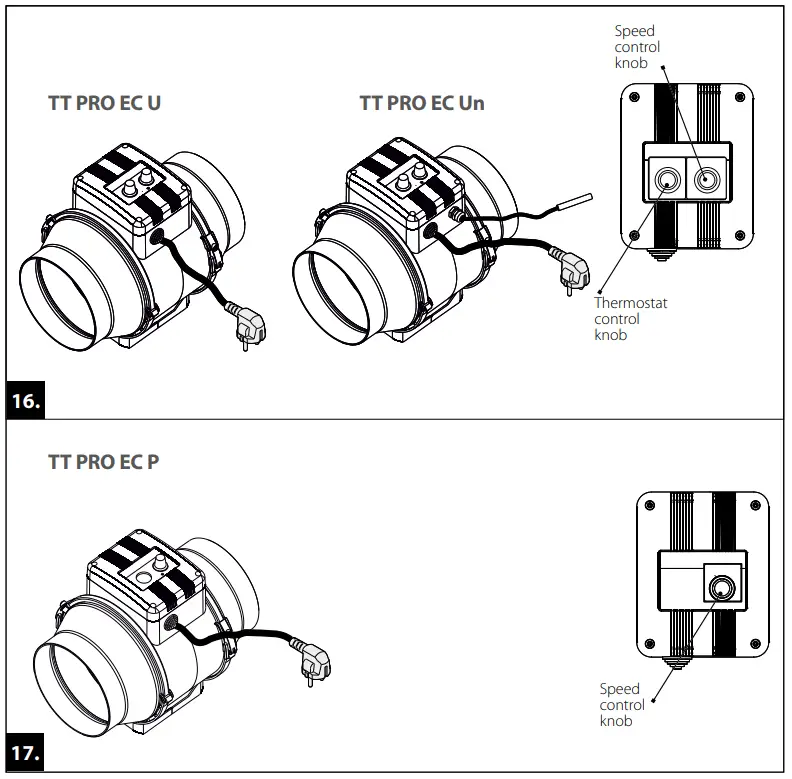 TT PRO EC U

TT PRO EC Un

Speed control knob

Thermostat control knob

16.

TT PRO EC P

Speed control knob

17.