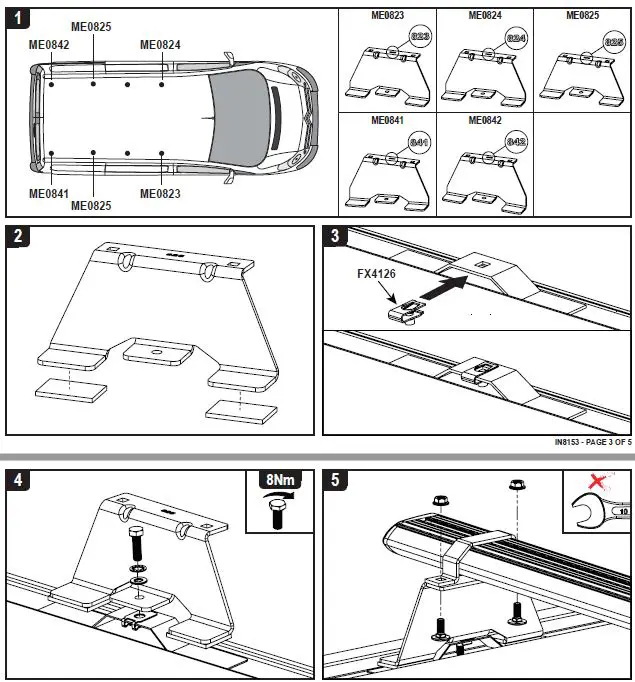 1

ME0825
ME0842
ME0824
ME0841
ME0825
ME0823

ME0823
823
ME0824
824
ME0825
825
ME0841
841
ME0842
842

2

3

FX4126

IN8153 - PAGE 3 OF 5

4

8Nm

5

10