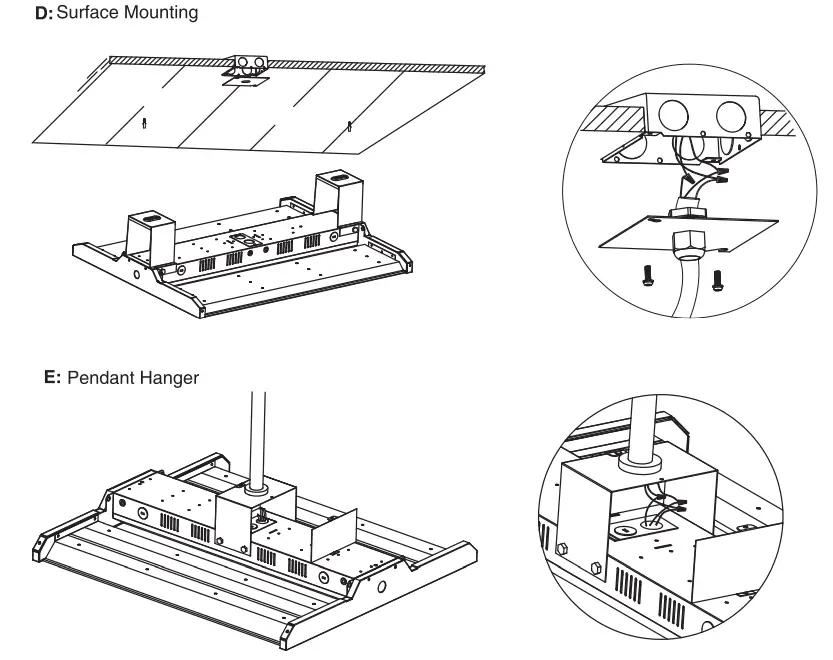 D: Surface Mounting

E: Pendant Hanger