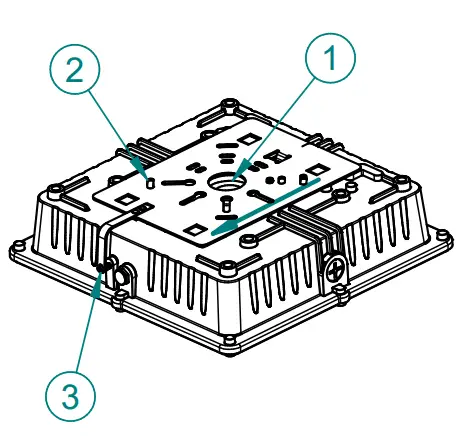 2
1
3