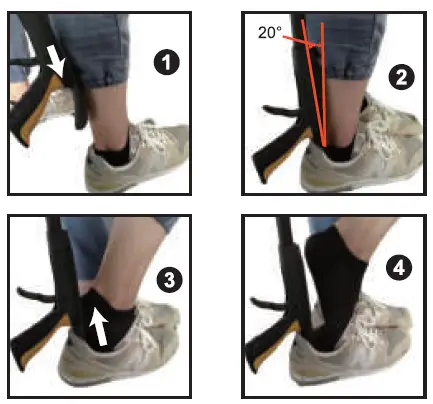 1

20°

2

3

4