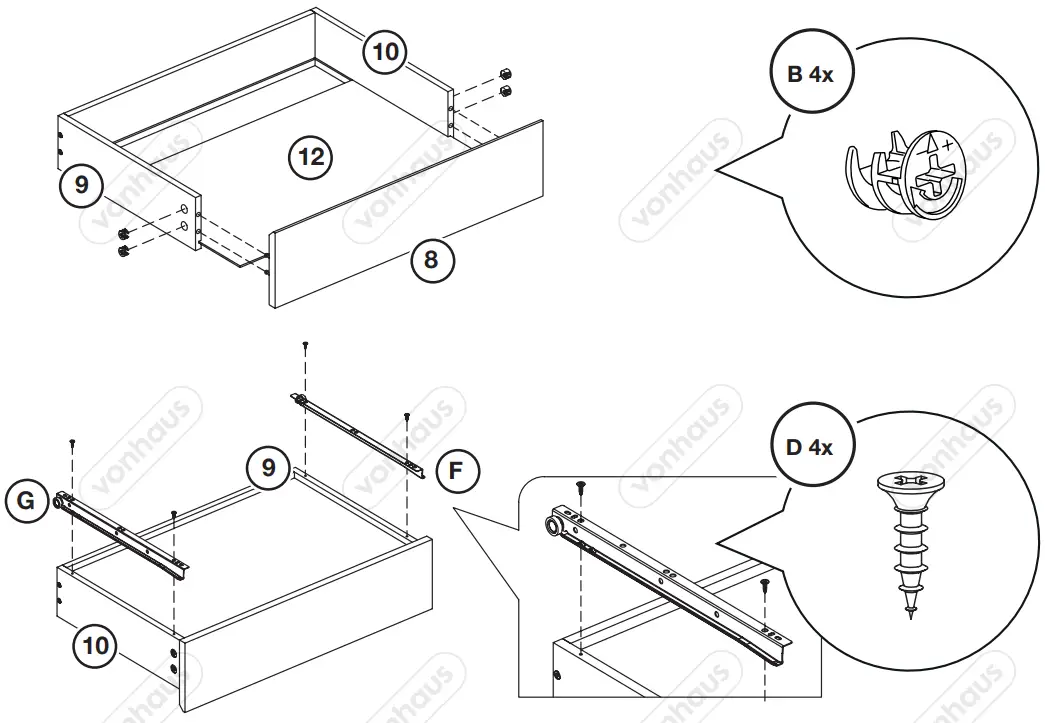 10

12

9

8

B 4x

9

F

G

10

D 4x

vonhaus