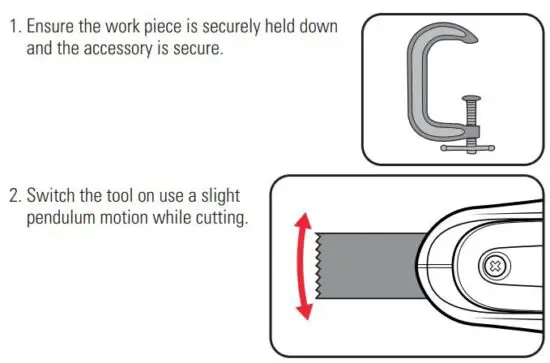 1. Ensure the work piece is securely held down and the accessory is secure.

2. Switch the tool on use a slight pendulum motion while cutting.