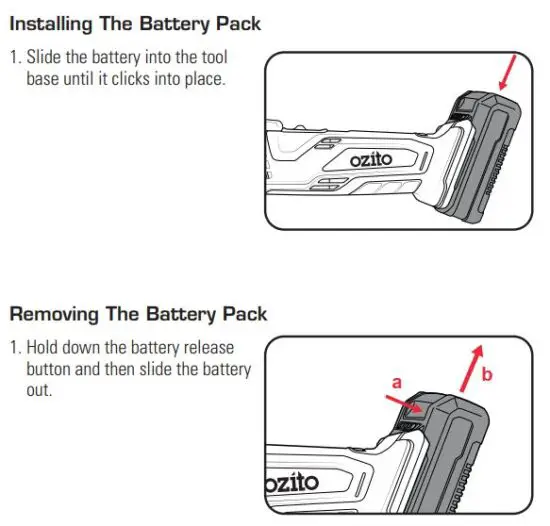 Installing The Battery Pack

1. Slide the battery into the tool base until it clicks into place.

ozito

Removing The Battery Pack

1. Hold down the battery release button and then slide the battery out.

a

b

ozito