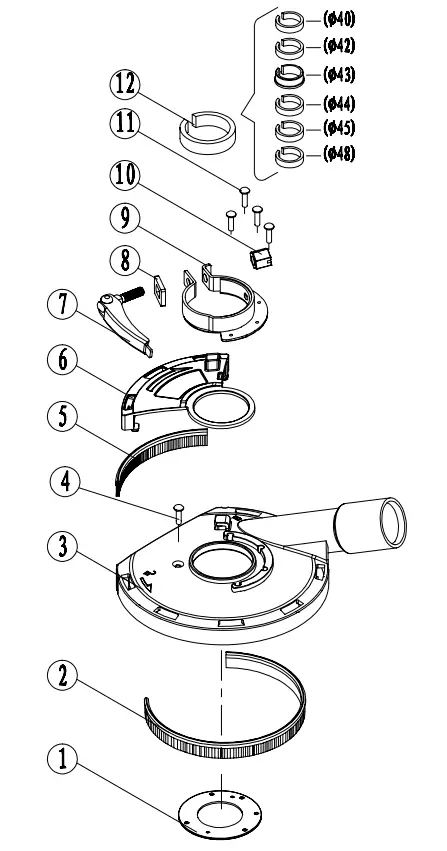 (ϕ40)
(ϕ42)
(ϕ43)
(ϕ44)
(ϕ45)
(ϕ48)
12
11
10
9
8
7
6
5
4
3
2
1