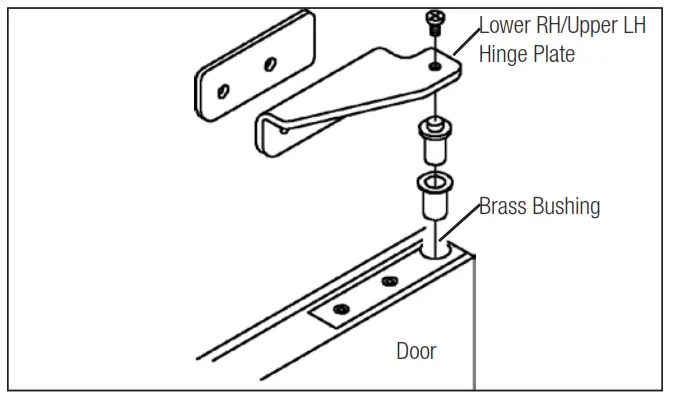 Lower RH/Upper LH Hinge Plate

Brass Bushing

Door