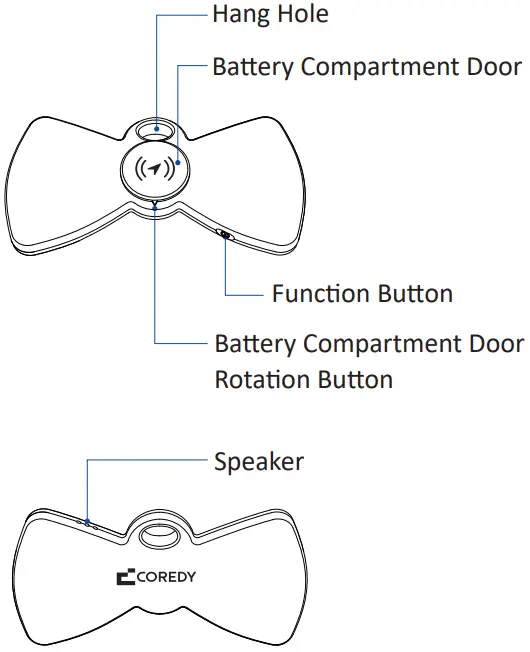 Hang Hole

Battery Compartment Door

Function Button

Battery Compartment Door Rotation Button

Speaker

COREDY