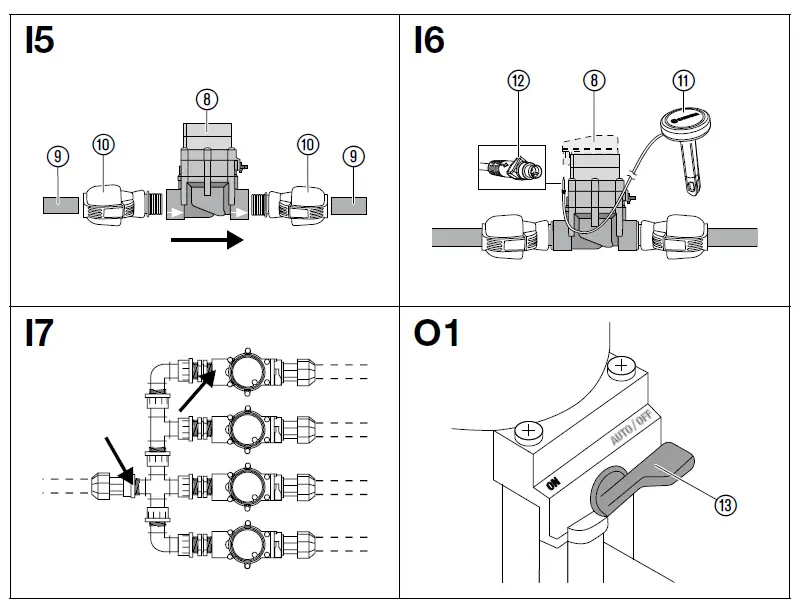 I5

⑧
⑨ ⑩ ⑩ ⑨

I6

⑫ ⑧ ⑪

I7

O1

AUTO / OFF
ON
⑬