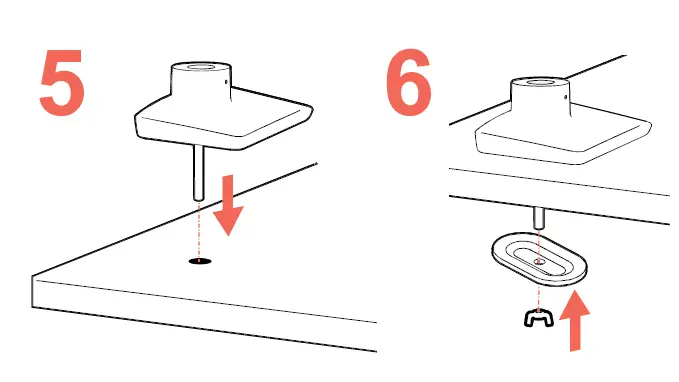 5

6