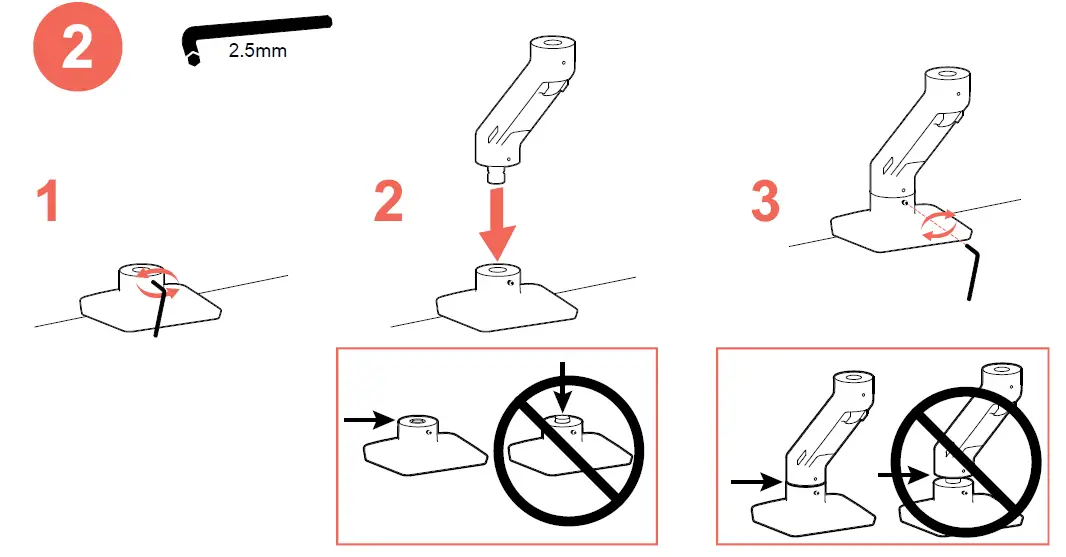 2

2.5mm

1

2

3