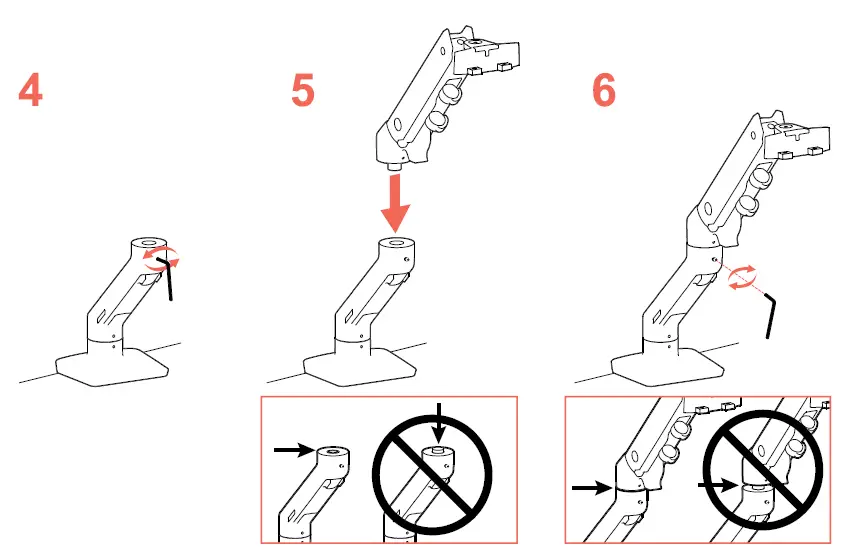 4

5

6