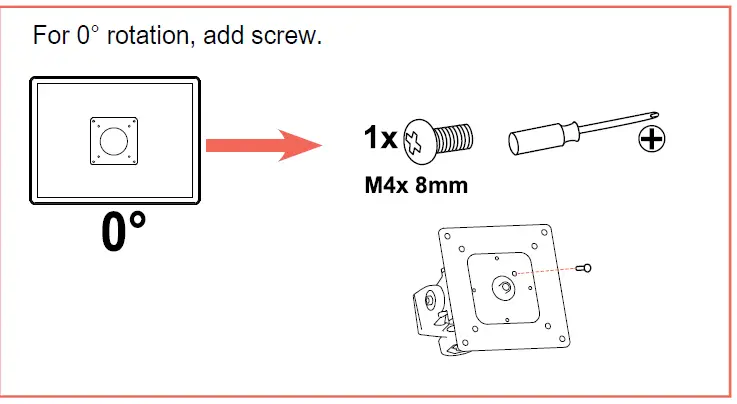 For 0° rotation, add screw.

0°

1x

M4x 8mm