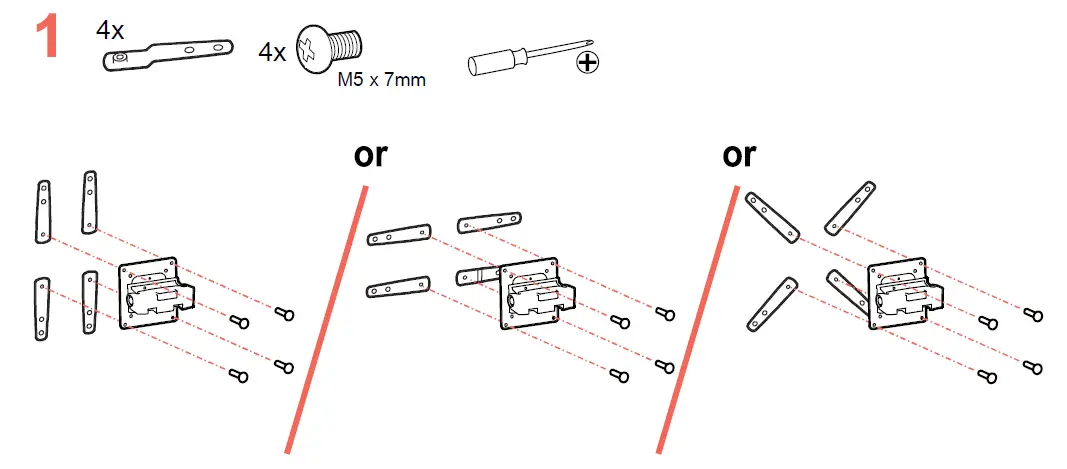 1

4x

4x

M5 x 7mm

or

or