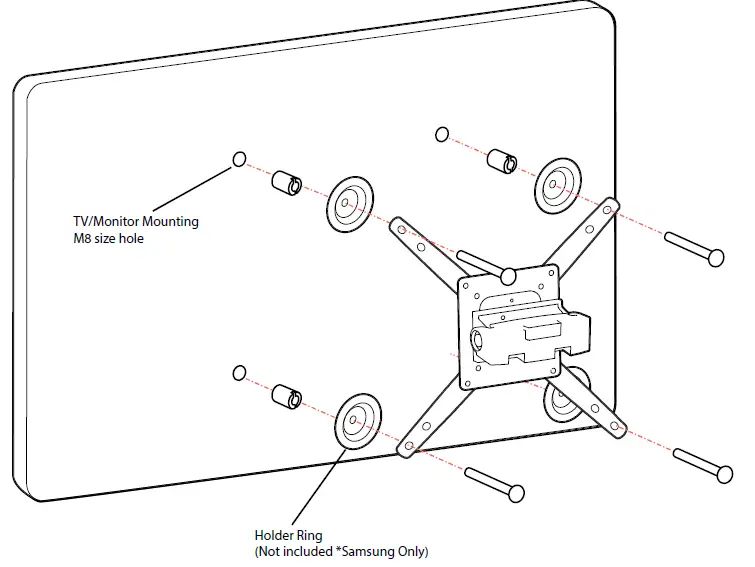 TV/Monitor Mounting
M8 size hole

Holder Ring
(Not included *Samsung Only)