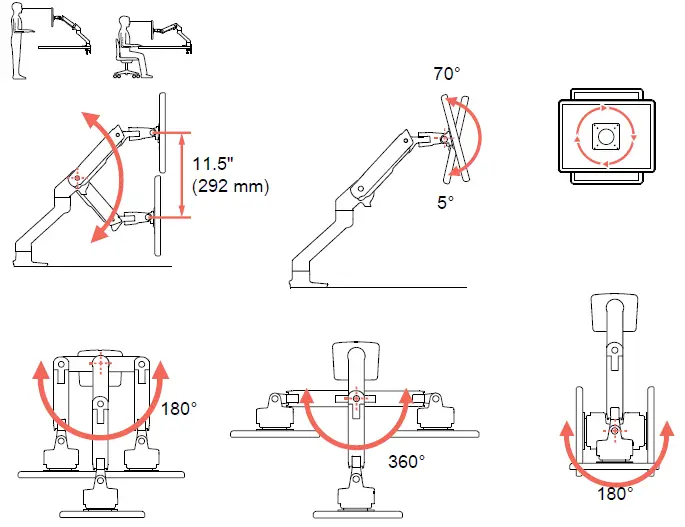 11.5"
(292 mm)

70°

5°

180°

360°

180°