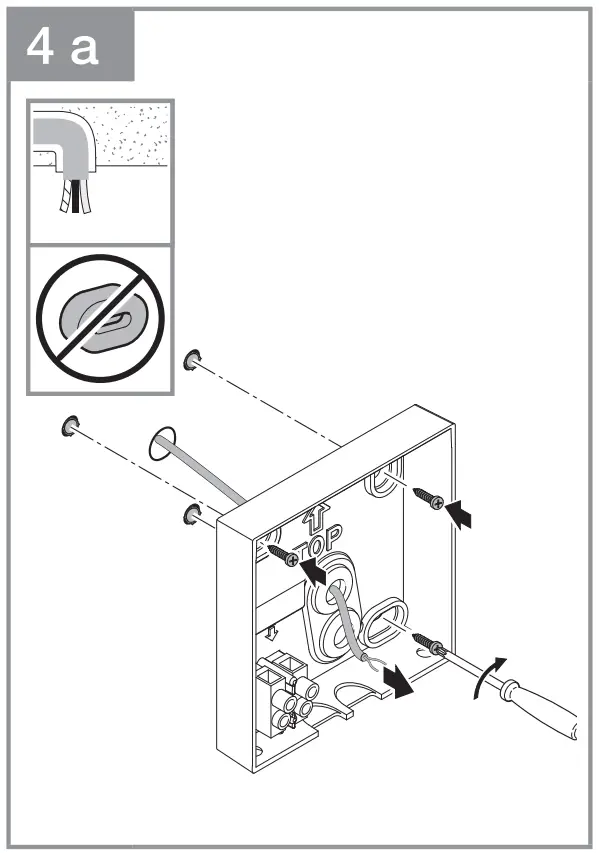 4 a

TOP