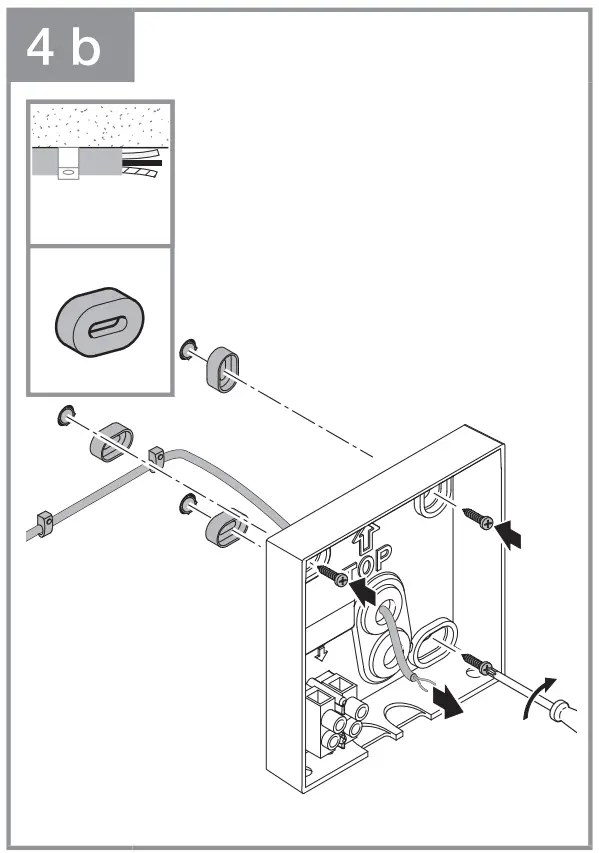 4 b

TOP