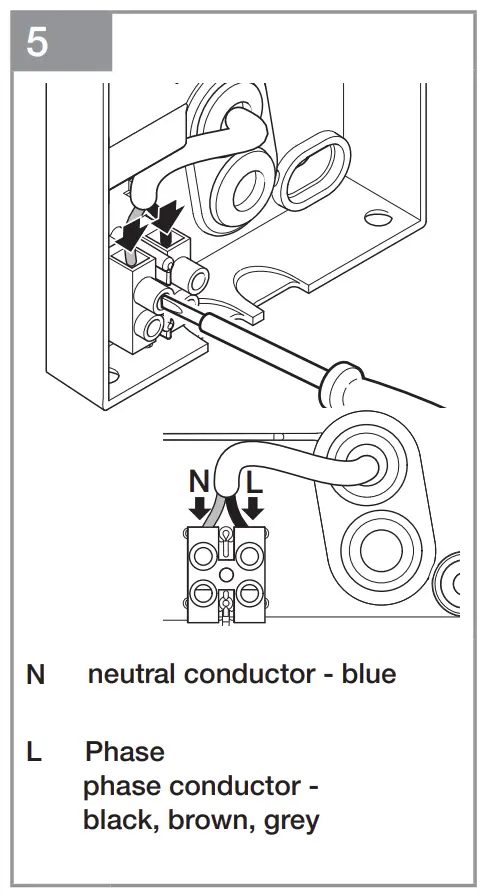 5

N L

N neutral conductor - blue

L Phase
phase conductor - black, brown, grey