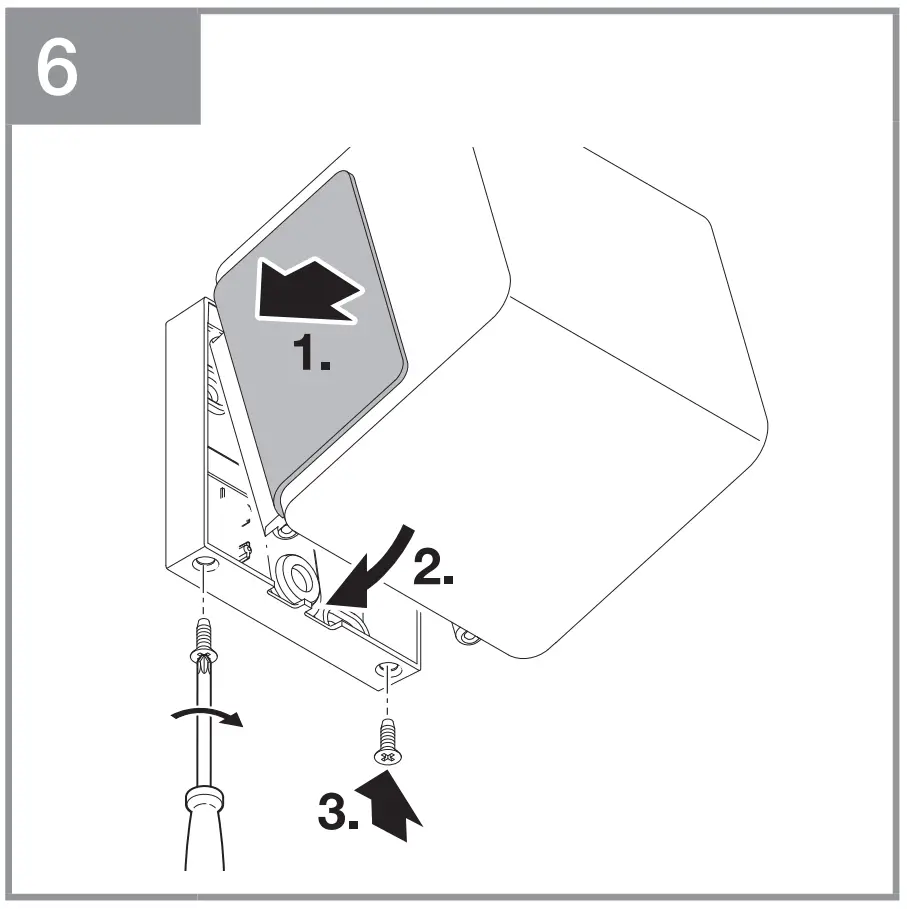 6

1.

2.

3.