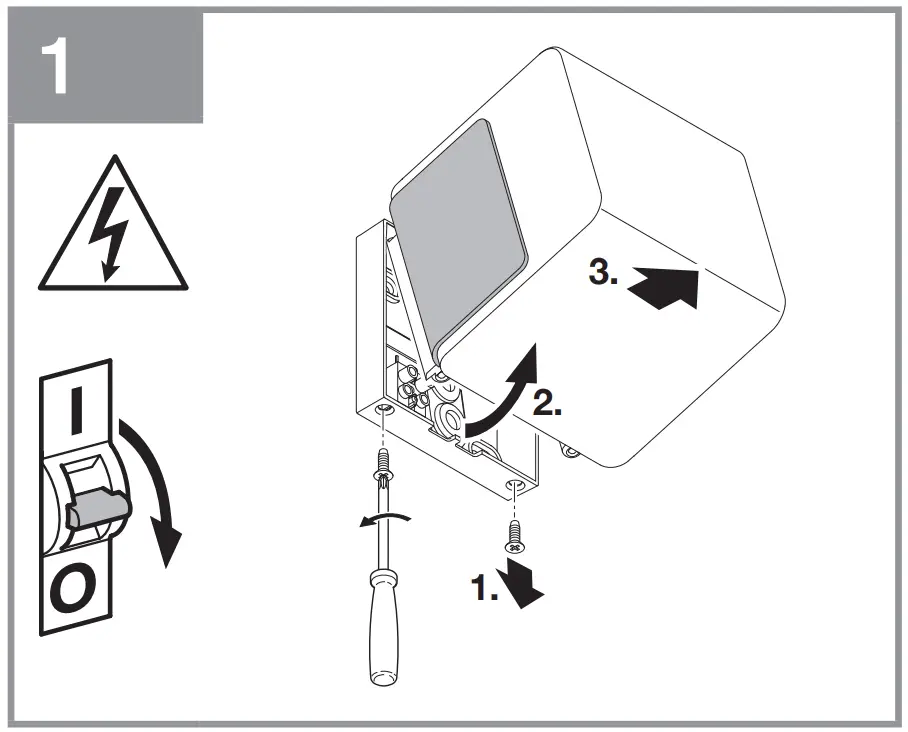 1

I

O

3.

2.

1.