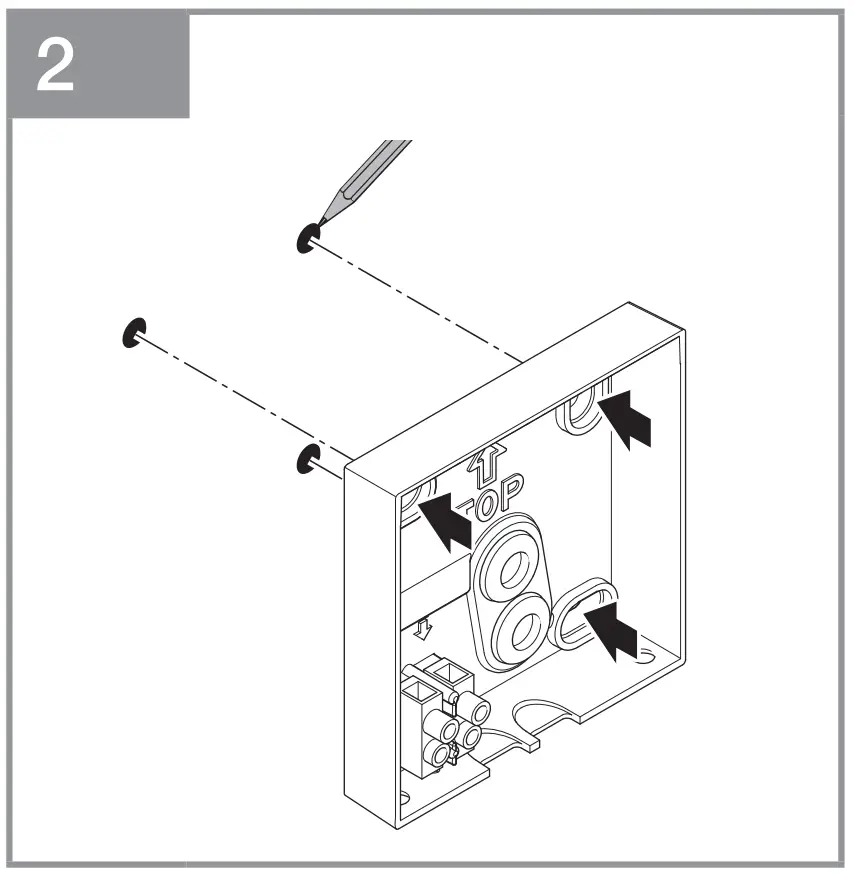 2

TOP