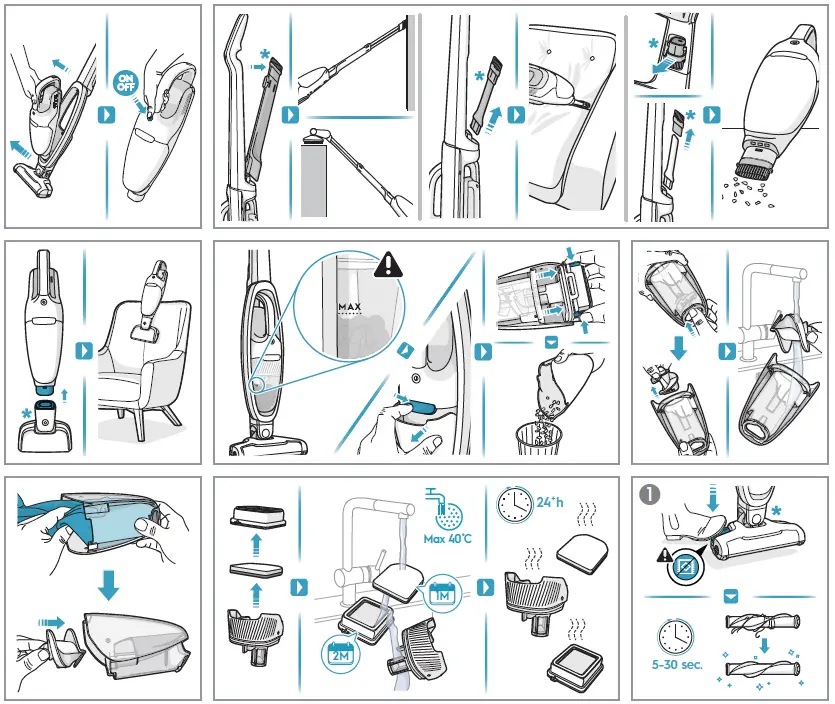 ON
OFF

*

*

*

*

*

MAX

Max 40°C

24⁺h

1M

2M

1

*

5-30 sec.