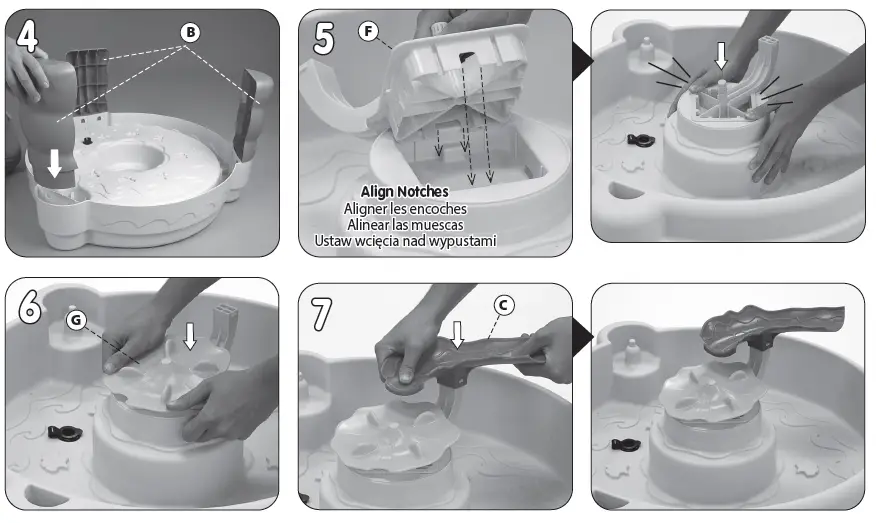 4
B

5
F
Align Notches
Aligner les encoches
Alinear las muescas
Ustaw wcięcia nad wypustami

6
G

7
C