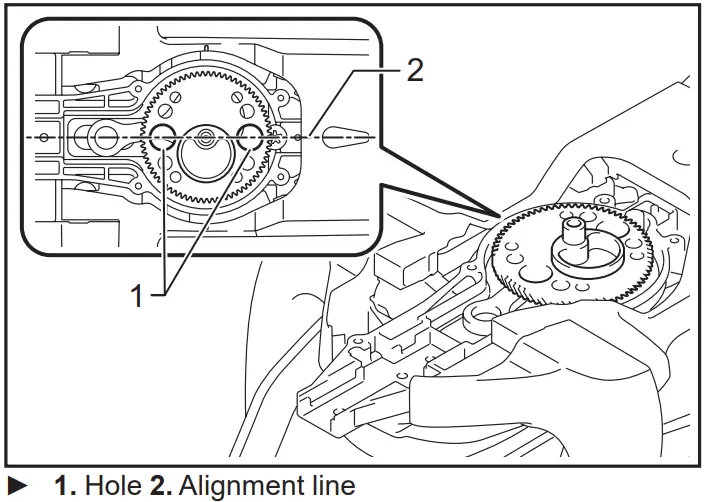 2

1

► 1. Hole 2. Alignment line