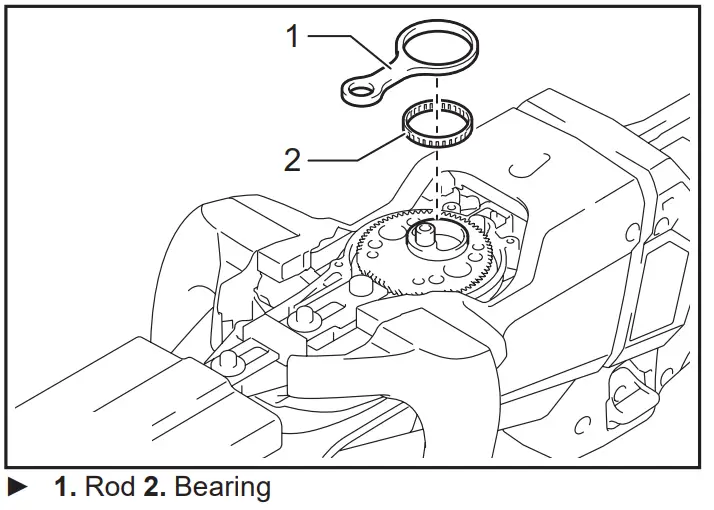 1
2
► 1. Rod 2. Bearing