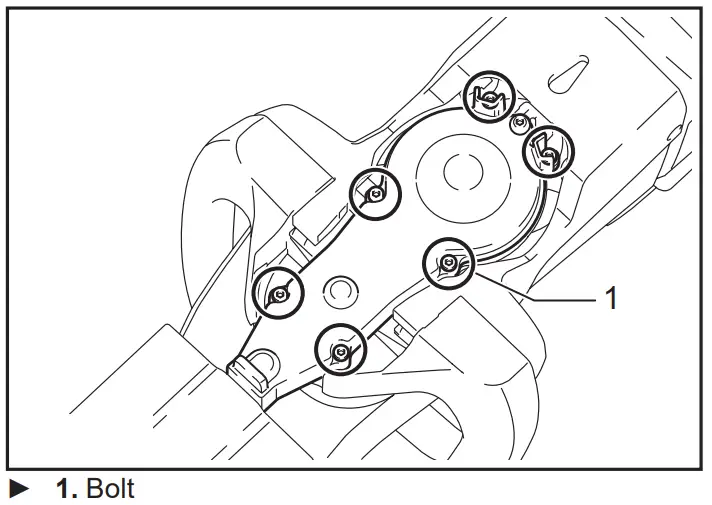 1

► 1. Bolt