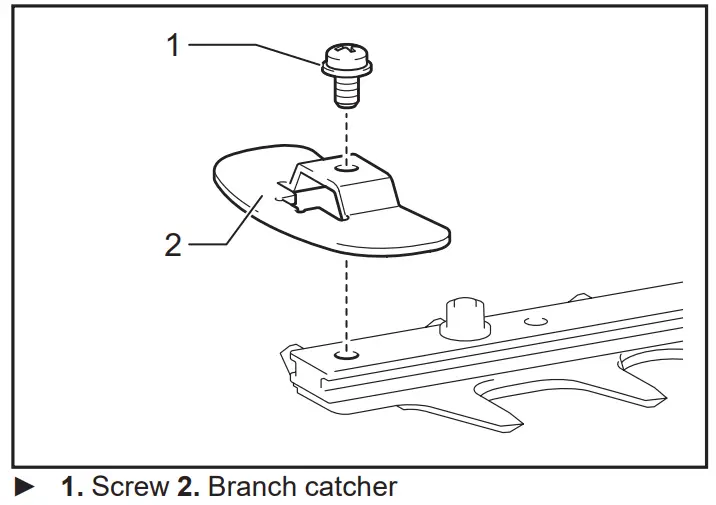 1

2

► 1. Screw 2. Branch catcher