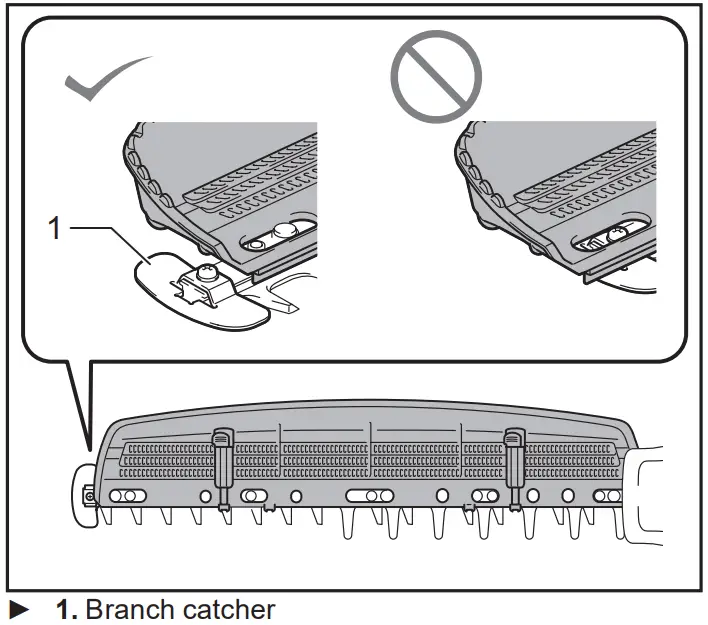 1

► 1. Branch catcher