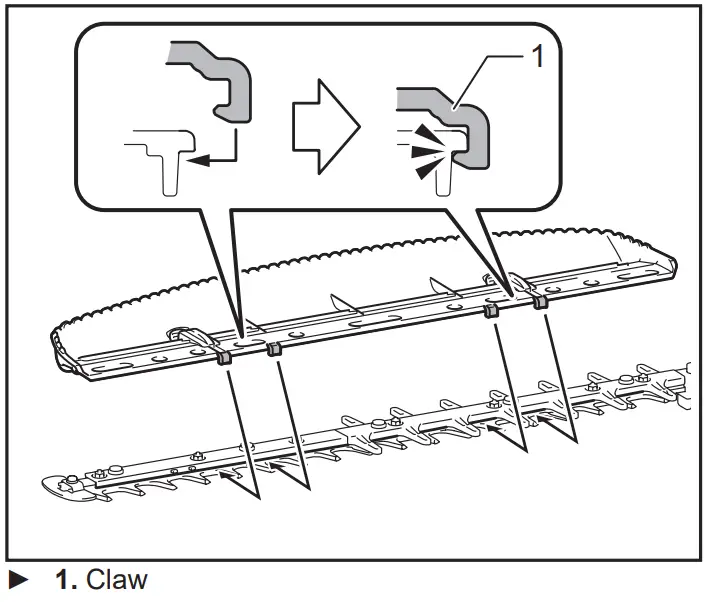 1

► 1. Claw