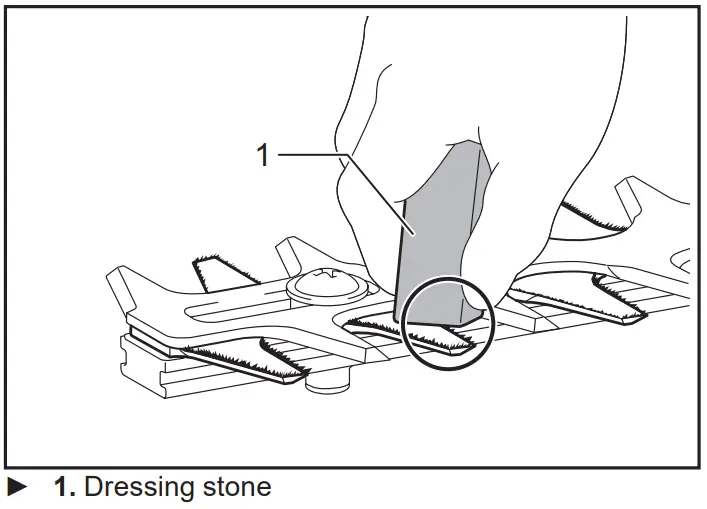 1

► 1. Dressing stone