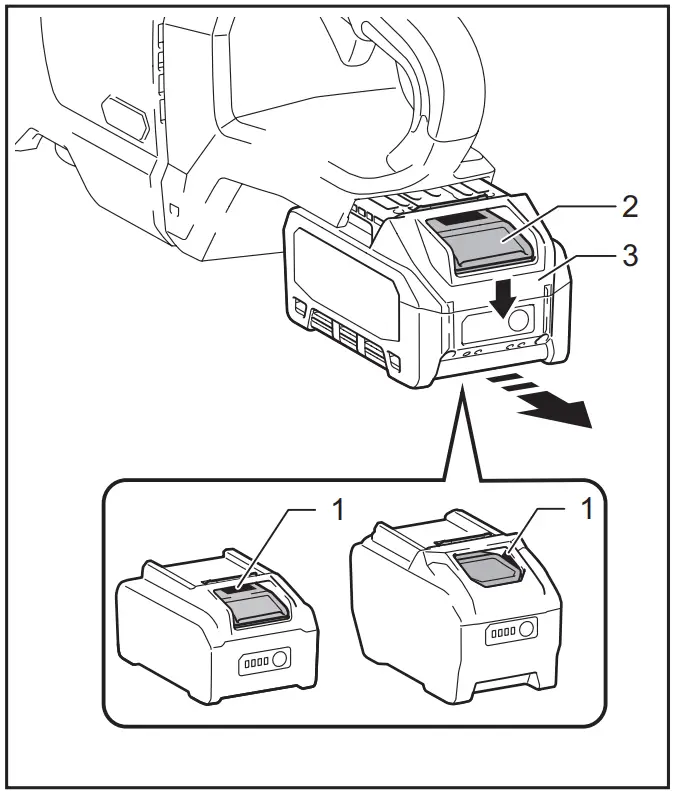 2
3
1
1