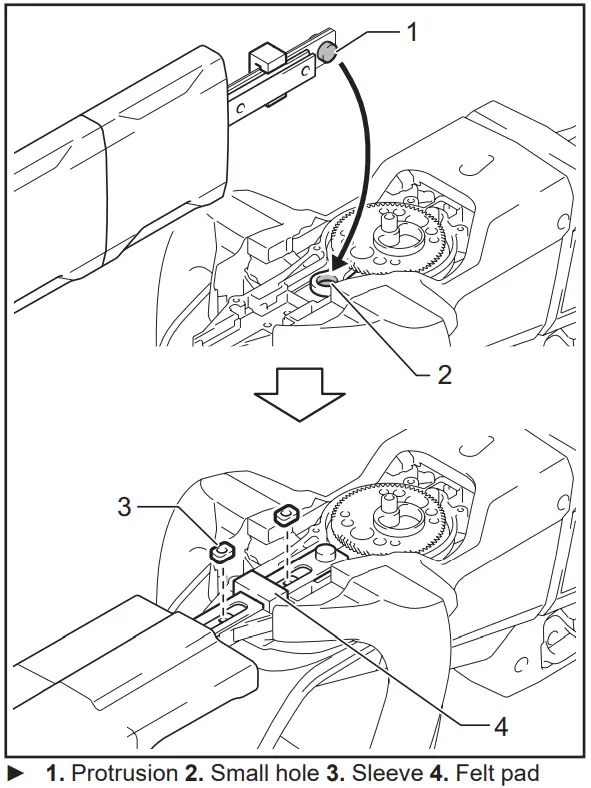 1

2

3

4

► 1. Protrusion 2. Small hole 3. Sleeve 4. Felt pad