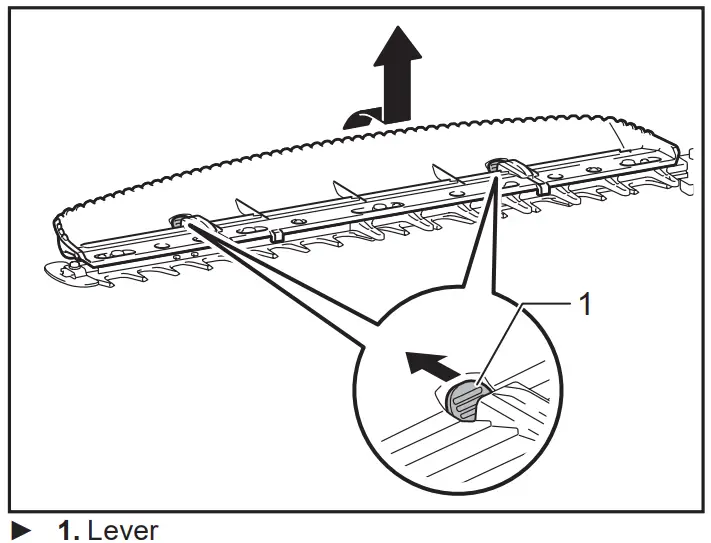 1

► 1. Lever