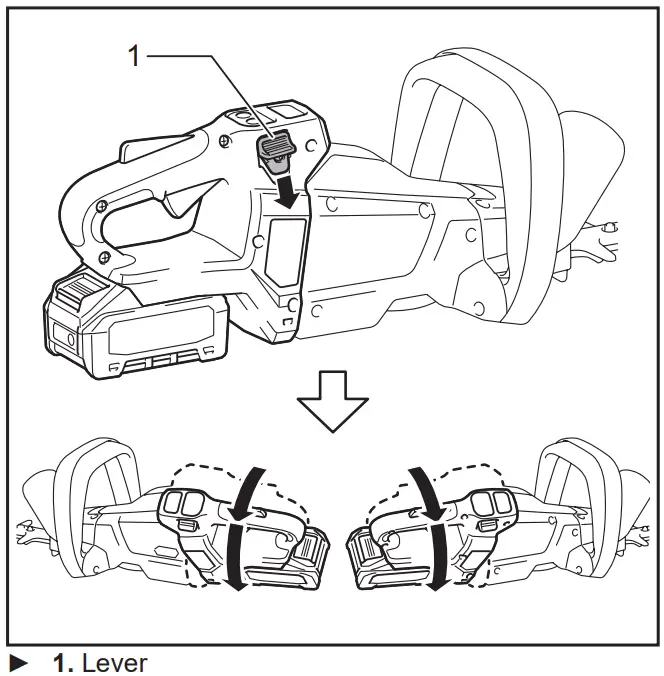 1

► 1. Lever