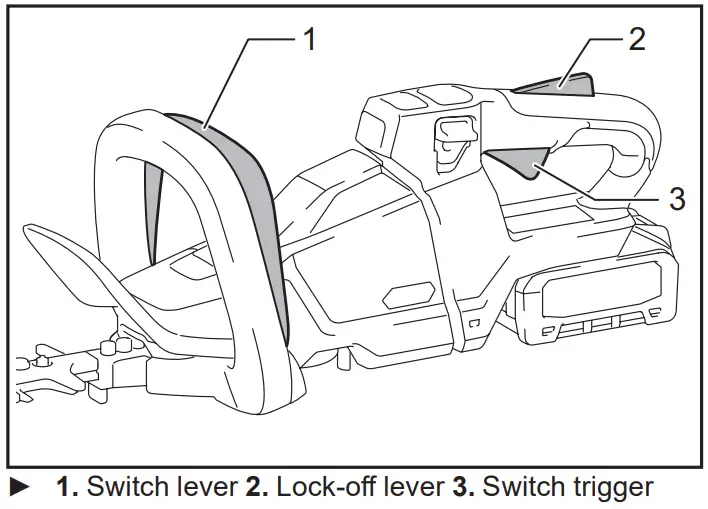 1
2
3

► 1. Switch lever 2. Lock-off lever 3. Switch trigger