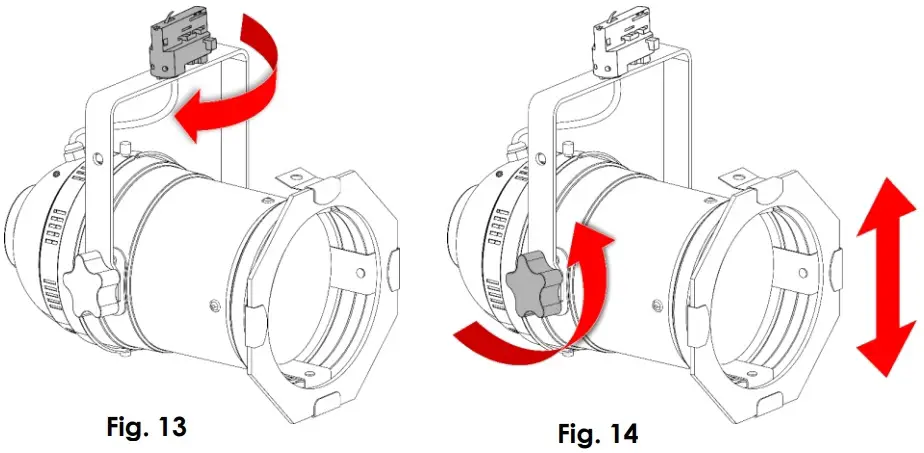 Fig. 13

Fig. 14