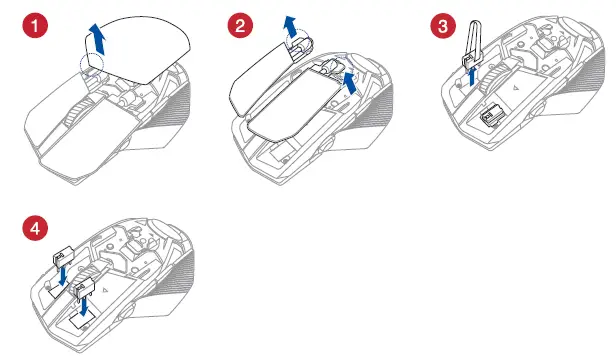 1

2

3

4