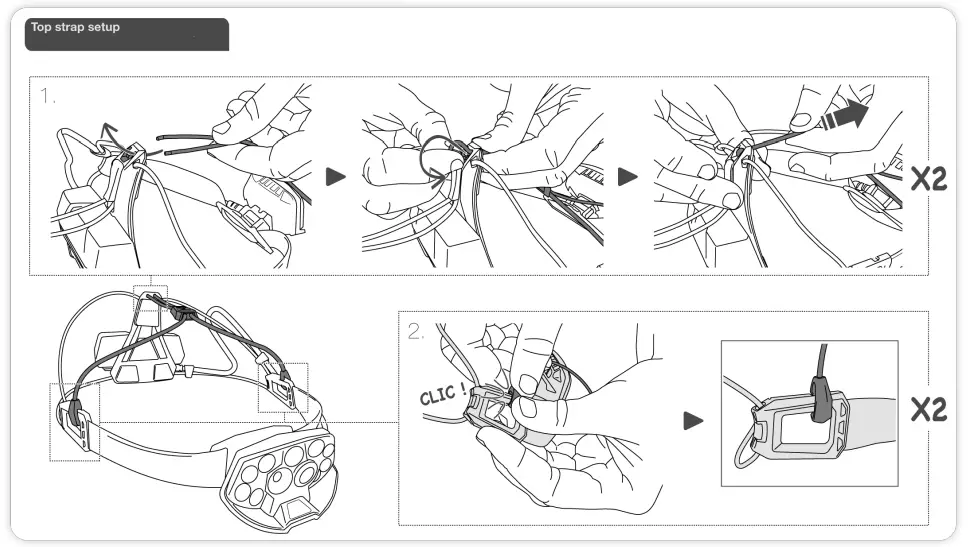 Top strap setup

1.

X2

2.

CLIC !

X2